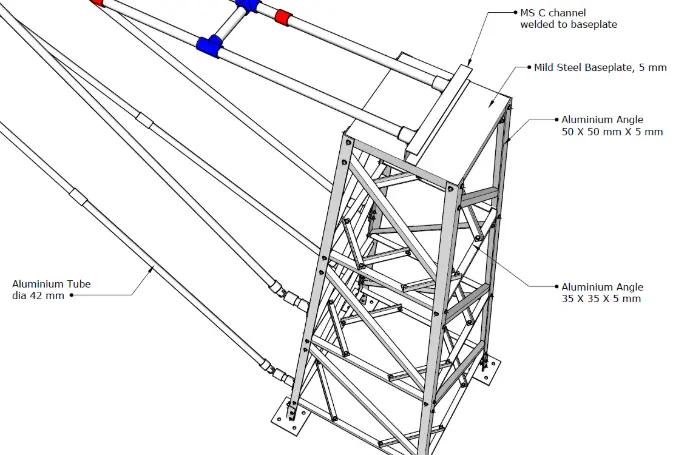 MS C channel
welded to baseplate

Mild Steel Baseplate, 5 mm

Aluminium Angle
50 X 50 mm X 5 mm

Aluminium Tube
dia 42 mm

Aluminium Angle
35 X 35 X 5 mm